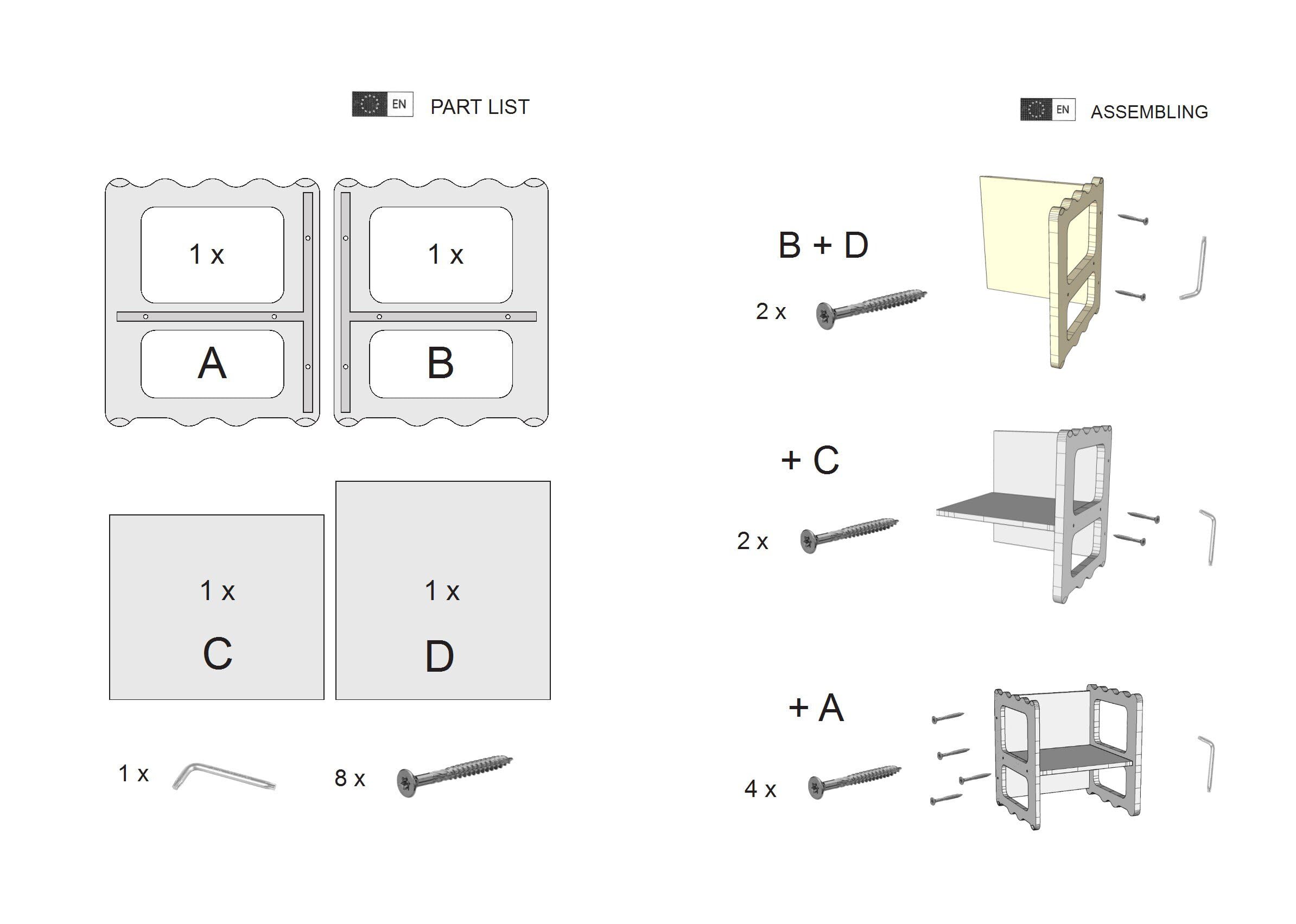 EN PART LIST

1 x
A

1 x
B

1 x
C

1 x
D

1 x

8 x

EN ASSEMBLING

B + D
2 x

+ C
2 x

+ A
4 x